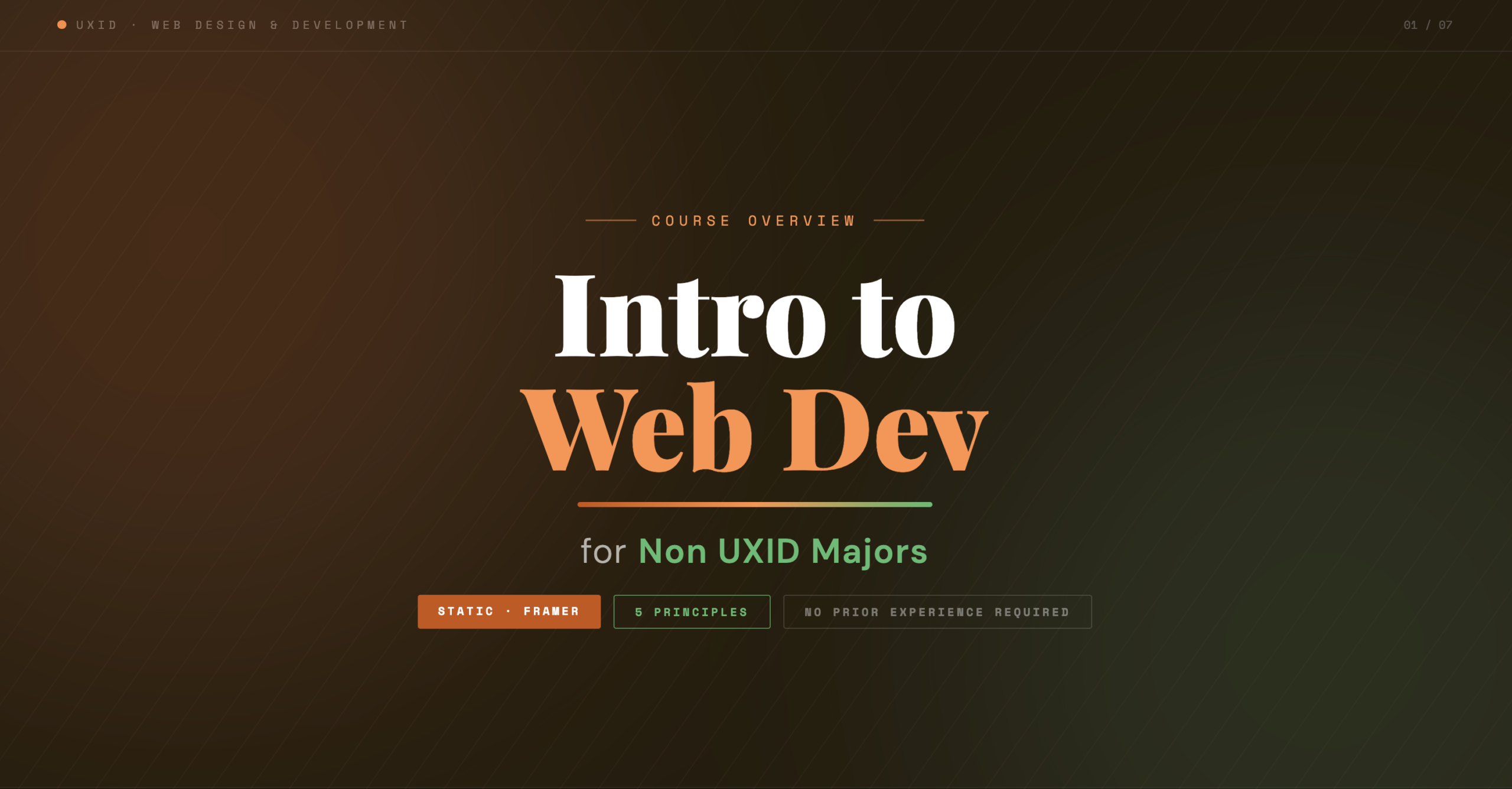 UXID · WEB DESIGN & DEVELOPMENT

01 / 07

COURSE OVERVIEW

Intro to Web Dev

for Non UXID Majors

STATIC · FRAMER

5 PRINCIPLES

NO PRIOR EXPERIENCE REQUIRED